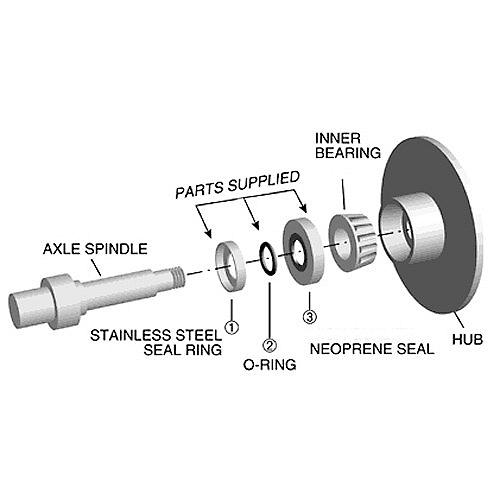 INNER BEARING

PARTS SUPPLIED

AXLE SPINDLE

①

STAINLESS STEEL SEAL RING

②

O-RING

③

NEOPRENE SEAL

HUB