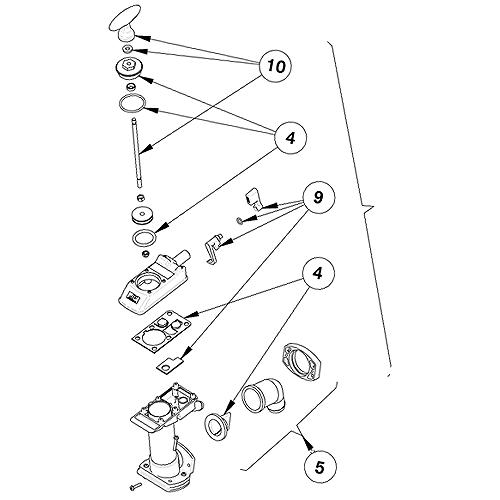 10

4

9

4

5